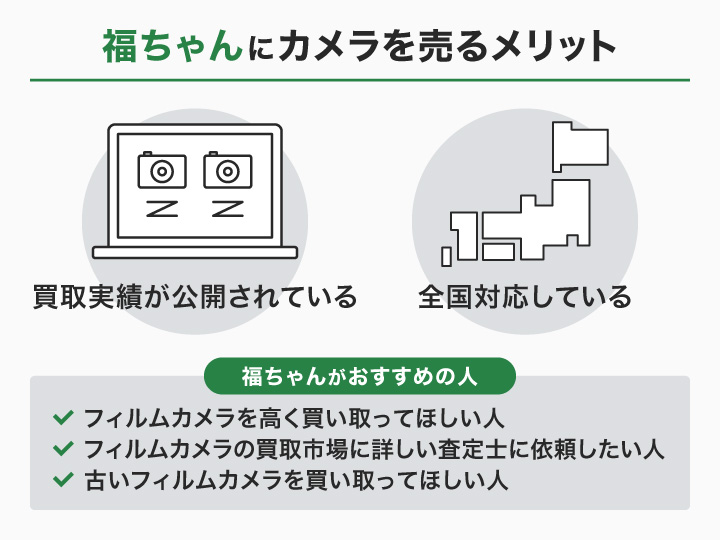 福ちゃんにカメラを売るメリット

買取実績が公開されている

全国対応している

福ちゃんがおすすめの人

フィルムカメラを高く買い取ってほしい人
フィルムカメラの買取市場に詳しい査定士に依頼したい人
古いフィルムカメラを買い取ってほしい人