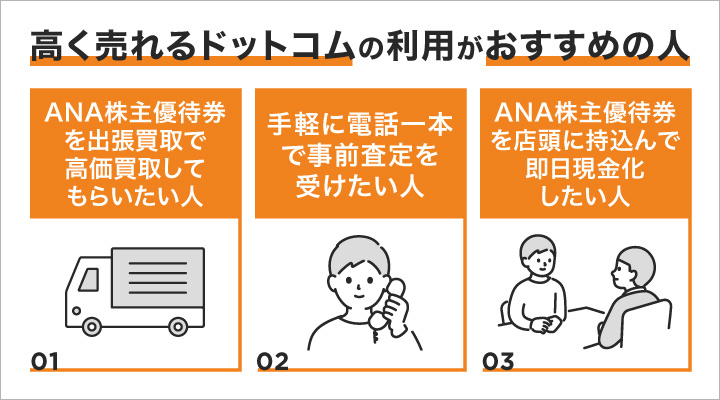 高く売れるドットコムの利用がおすすめの人

ANA株主優待券を出張買取で高価買取してもらいたい人

01

手軽に電話一本で事前査定を受けたい人

02

ANA株主優待券を店頭に持込んで即日現金化したい人

03