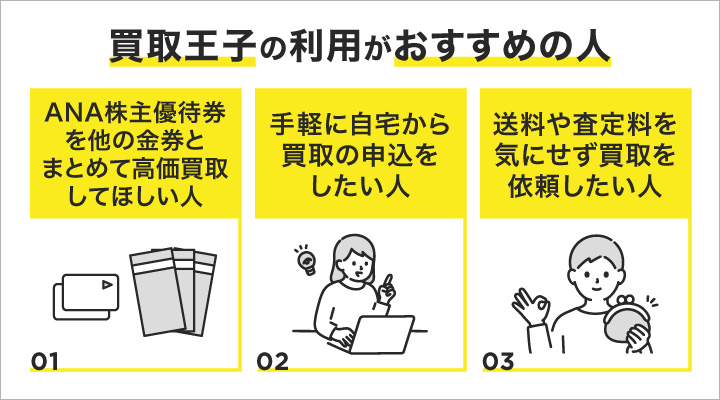 買取王子の利用がおすすめの人

ANA株主優待券を他の金券とまとめて高価買取してほしい人

01

手軽に自宅から買取の申込をしたい人

02

送料や査定料を気にせず買取を依頼したい人

03