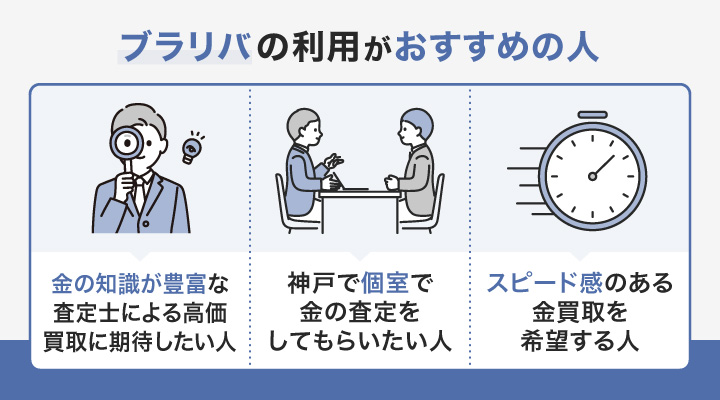 ブラリバの利用がおすすめの人

金の知識が豊富な査定士による高価買取に期待したい人

神戸で個室で金の査定をしてもらいたい人

スピード感のある金買取を希望する人