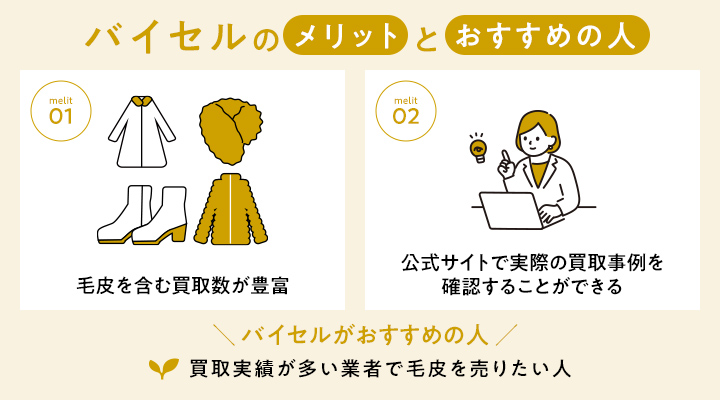 バイセルのメリットとおすすめの人

melit
01

毛皮を含む買取数が豊富

melit
02

公式サイトで実際の買取事例を確認することができる

＼バイセルがおすすめの人／

買取実績が多い業者で毛皮を売りたい人