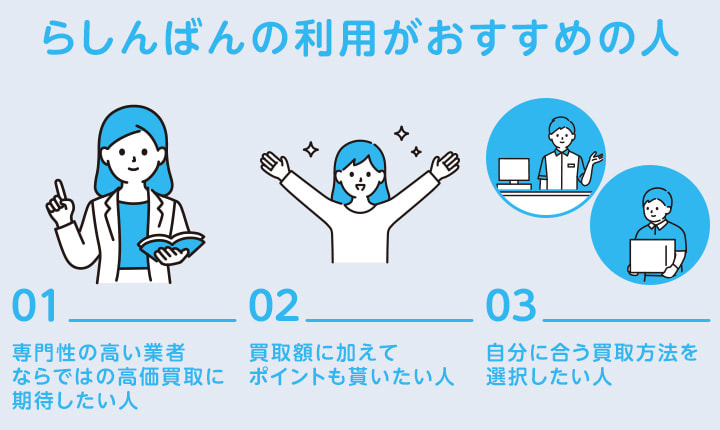 らしんばんの利用がおすすめの人

01

専門性の高い業者ならではの高価買取に期待したい人

02

買取額に加えてポイントも貰いたい人

03

自分に合う買取方法を選択したい人