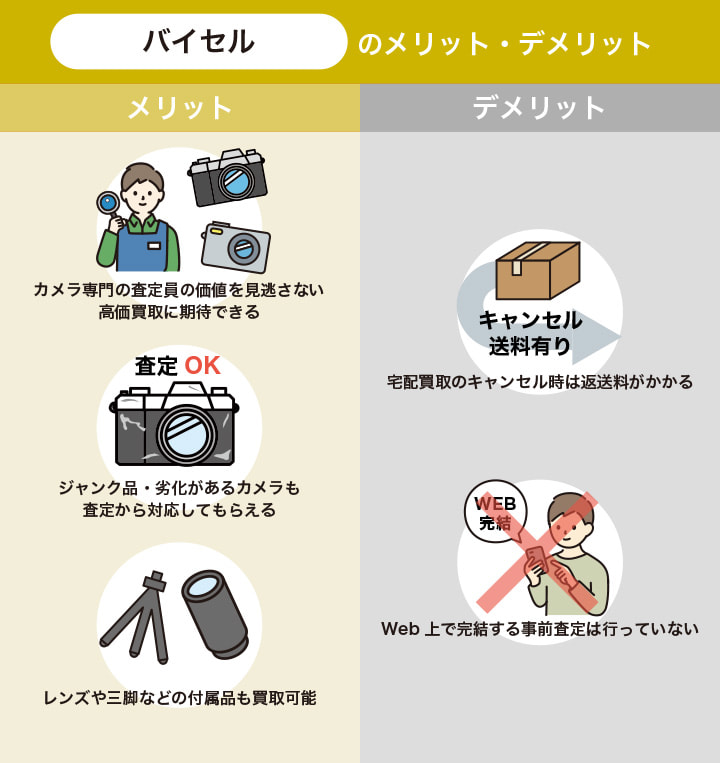 バイセル のメリット・デメリット

メリット

カメラ専門の査定員の価値を見逃さない
高価買取に期待できる

査定 OK

ジャンク品・劣化があるカメラも
査定から対応してもらえる

レンズや三脚などの付属品も買取可能

デメリット

キャンセル
送料有り

宅配買取のキャンセル時は返送料がかかる

WEB
完結

Web 上で完結する事前査定は行っていない