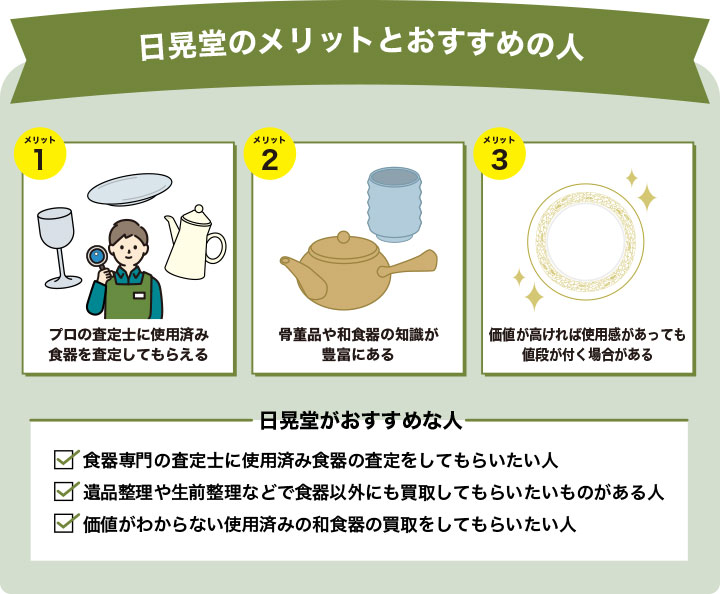 日晃堂のメリットとおすすめの人

メリット
1

プロの査定士に使用済み食器を査定してもらえる

メリット
2

骨董品や和食器の知識が豊富にある

メリット
3

価値が高ければ使用感があっても値段が付く場合がある

日晃堂がおすすめな人

食器専門の査定士に使用済み食器の査定をしてもらいたい人

遺品整理や生前整理などで食器以外にも買取してもらいたいものがある人

価値がわからない使用済みの和食器の買取をしてもらいたい人