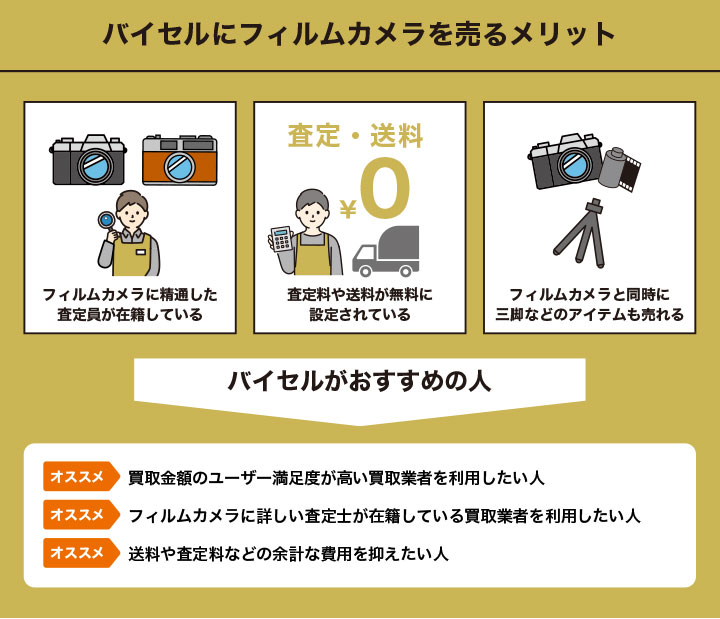 バイセルにフィルムカメラを売るメリット

フィルムカメラに精通した査定員が在籍している

査定・送料
¥0

査定料や送料が無料に設定されている

フィルムカメラと同時に三脚などのアイテムも売れる

バイセルがおすすめの人

オススメ 買取金額のユーザー満足度が高い買取業者を利用したい人
オススメ フィルムカメラに詳しい査定士が在籍している買取業者を利用したい人
オススメ 送料や査定料などの余計な費用を抑えたい人